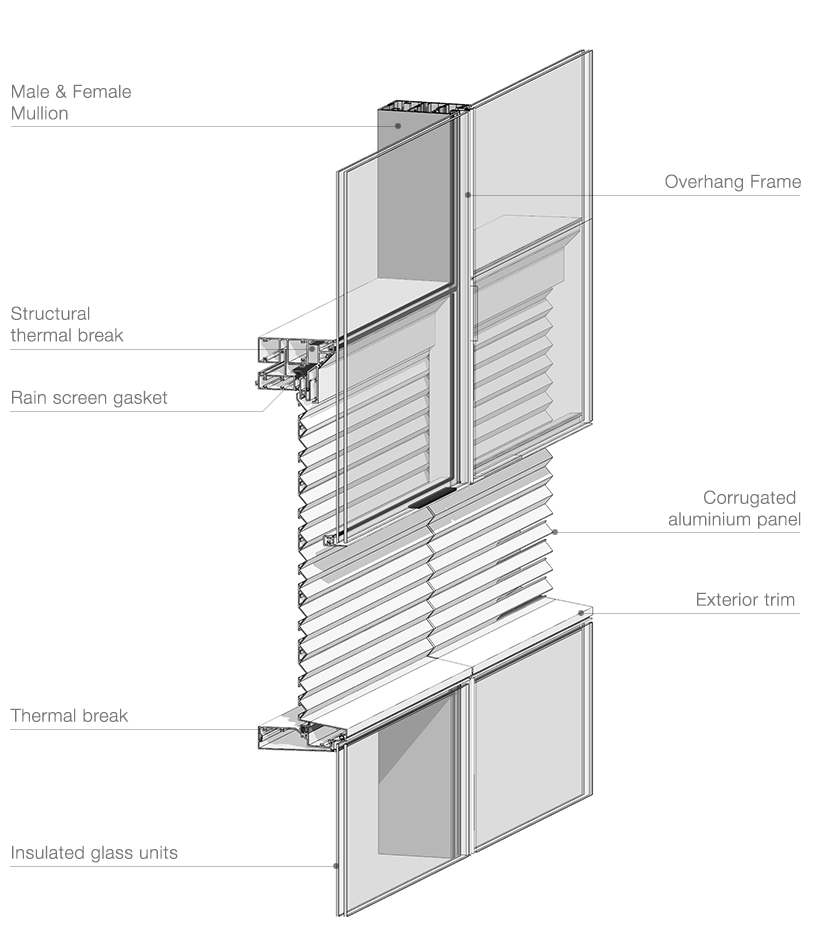 Male & Female Mullion

Overhang Frame

Structural thermal break

Rain screen gasket

Corrugated aluminium panel

Exterior trim

Thermal break

Insulated glass units